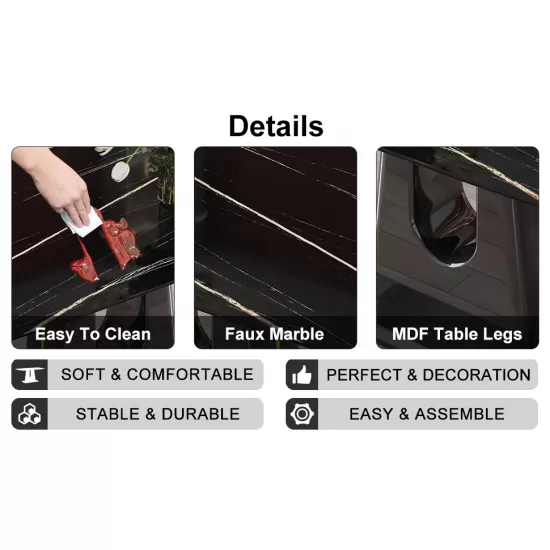 Details

Easy To Clean

Faux Marble

MDF Table Legs

SOFT & COMFORTABLE

PERFECT & DECORATION

STABLE & DURABLE

EASY & ASSEMBLE