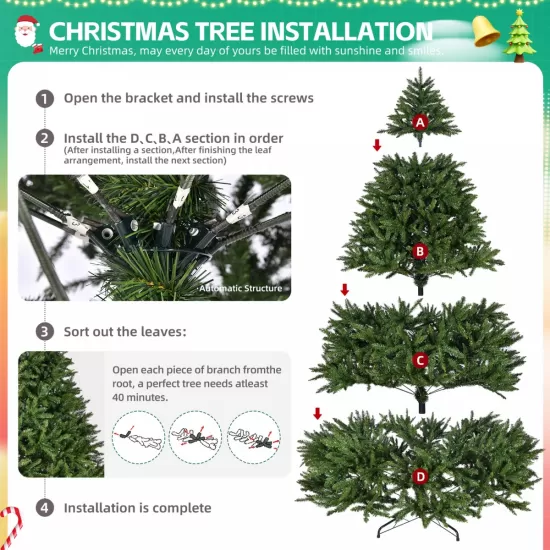 CHRISTMAS TREE INSTALLATION
Merry Christmas, may every day of yours be filled with sunshine and smiles.

1 Open the bracket and install the screws

2 Install the D、C、B、A section in order
(After installing a section,After finishing the leaf arrangement, install the next section)

Automatic Structure

3 Sort out the leaves:

Open each piece of branch fromthe root, a perfect tree needs atleast 40 minutes.

4 Installation is complete

A
B
C
D