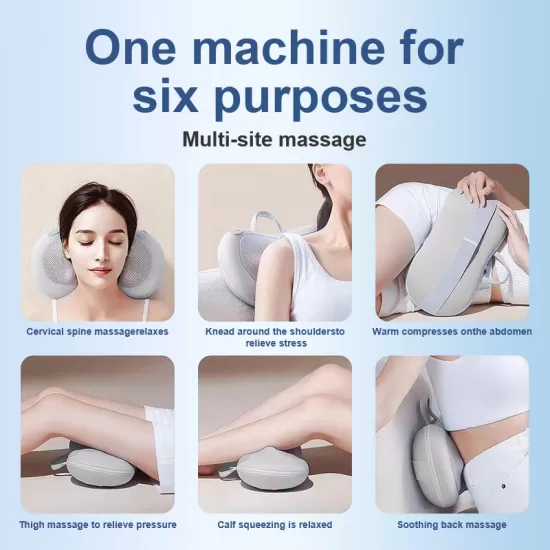 One machine for six purposes

Multi-site massage

Cervical spine massagerelaxes

Knead around the shouldersto relieve stress

Warm compresses onthe abdomen

Thigh massage to relieve pressure

Calf squeezing is relaxed

Soothing back massage