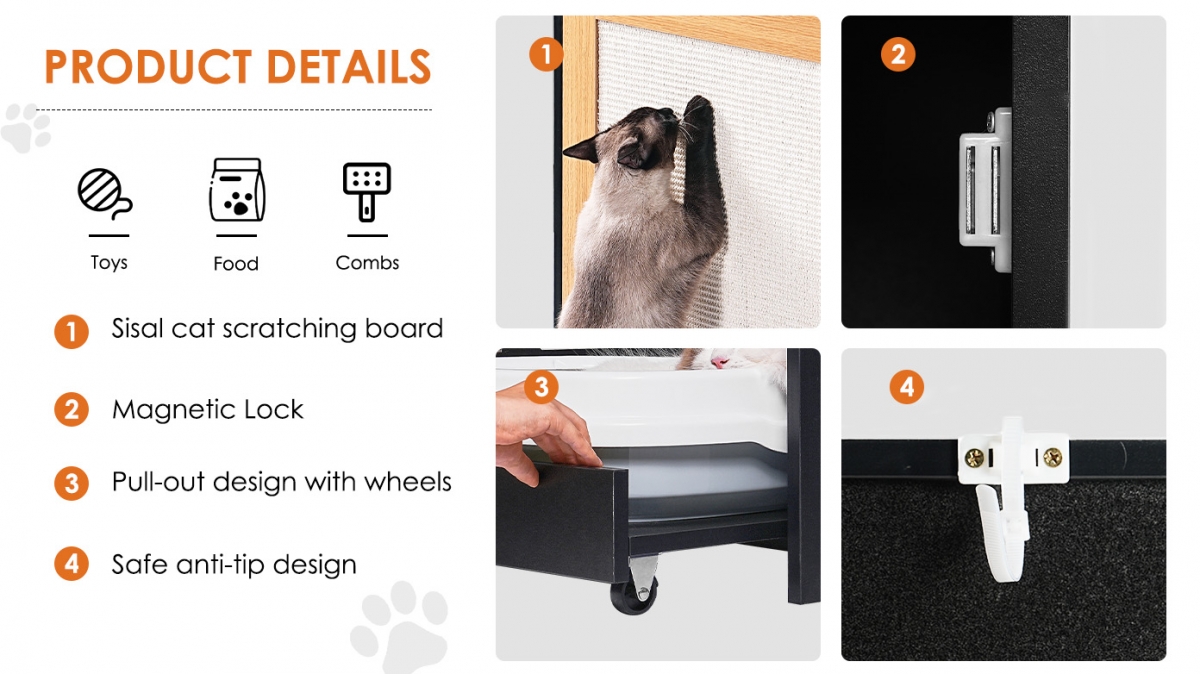 PRODUCT DETAILS

Toys
Food
Combs

1 Sisal cat scratching board

2 Magnetic Lock

3 Pull-out design with wheels

4 Safe anti-tip design

1
2
3
4