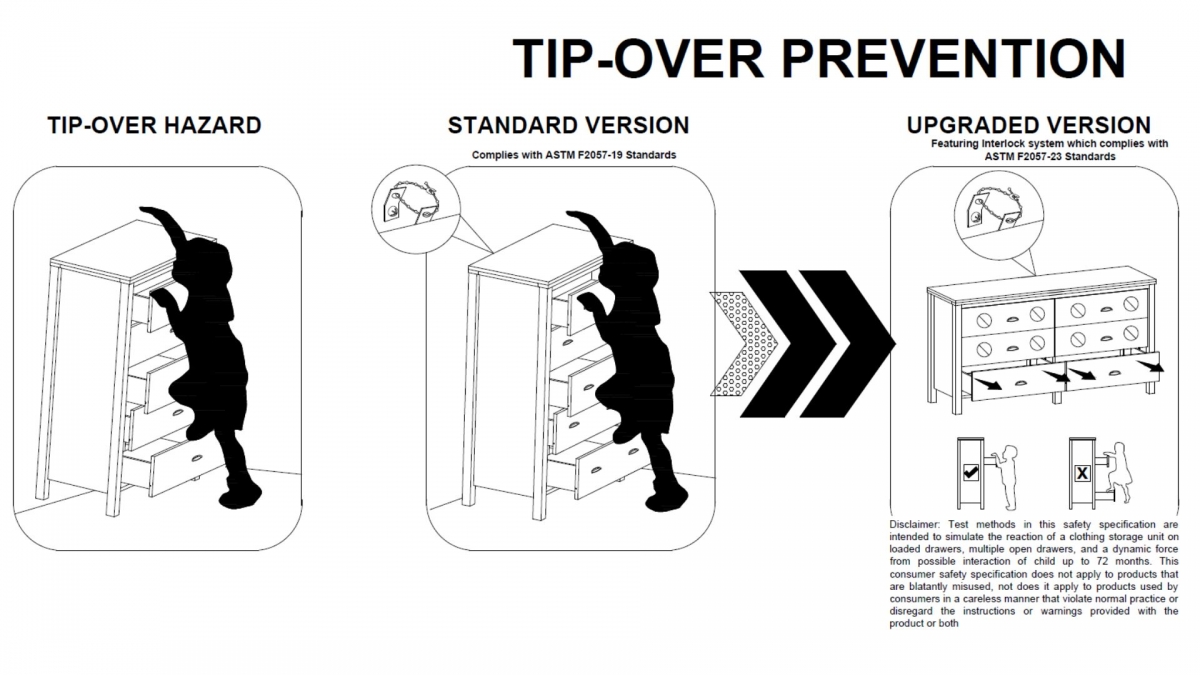 TIP-OVER PREVENTION

TIP-OVER HAZARD

STANDARD VERSION
Complies with ASTM F2057-19 Standards

UPGRADED VERSION
Featuring Interlock system which complies with ASTM F2057-23 Standards

Disclaimer: Test methods in this safety specification are intended to simulate the reaction of a clothing storage unit on loaded drawers, multiple open drawers, and a dynamic force from possible interaction of child up to 72 months. This consumer safety specification does not apply to products that are blatantly misused, not does it apply to products used by consumers in a careless manner that violate normal practice or disregard the instructions or warnings provided with the product or both