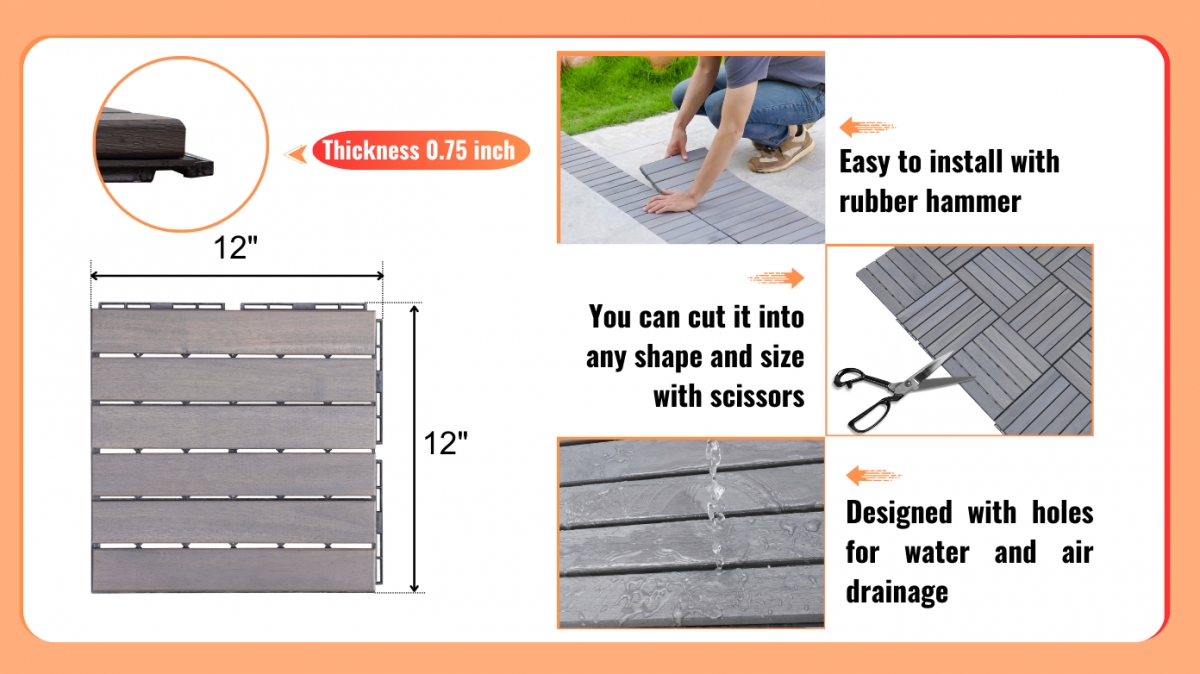 Thickness 0.75 inch

12"

12"

Easy to install with rubber hammer

You can cut it into any shape and size with scissors

Designed with holes for water and air drainage