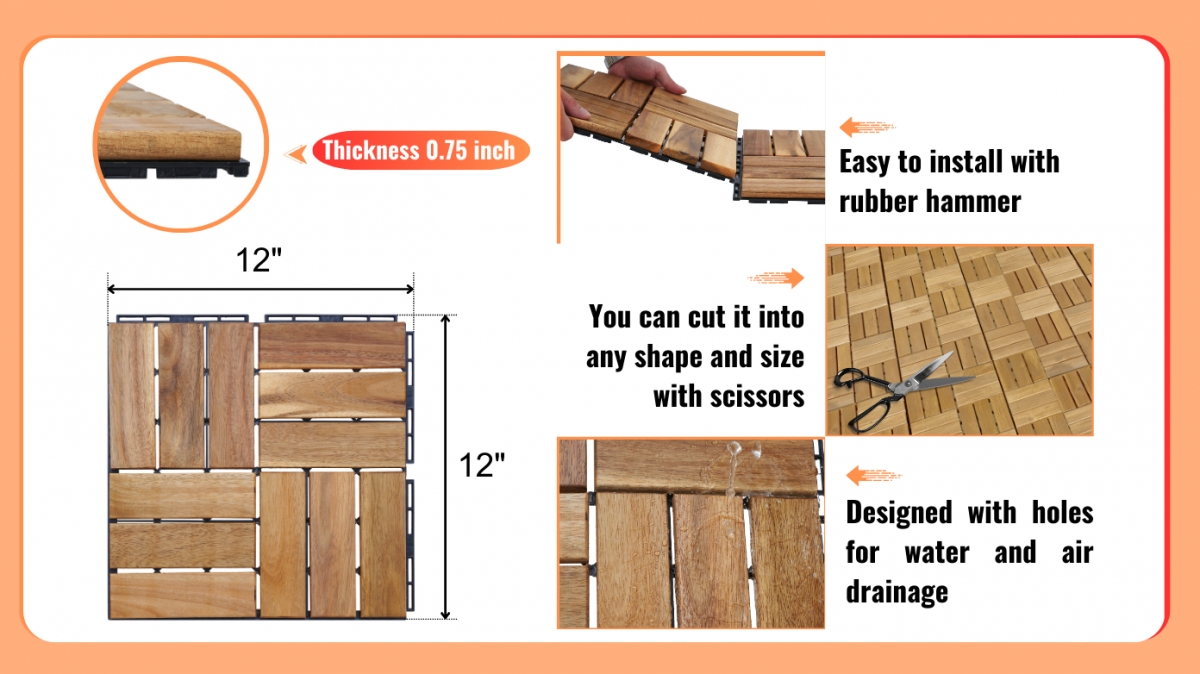 Thickness 0.75 inch

12"

12"

Easy to install with rubber hammer

You can cut it into any shape and size with scissors

Designed with holes for water and air drainage