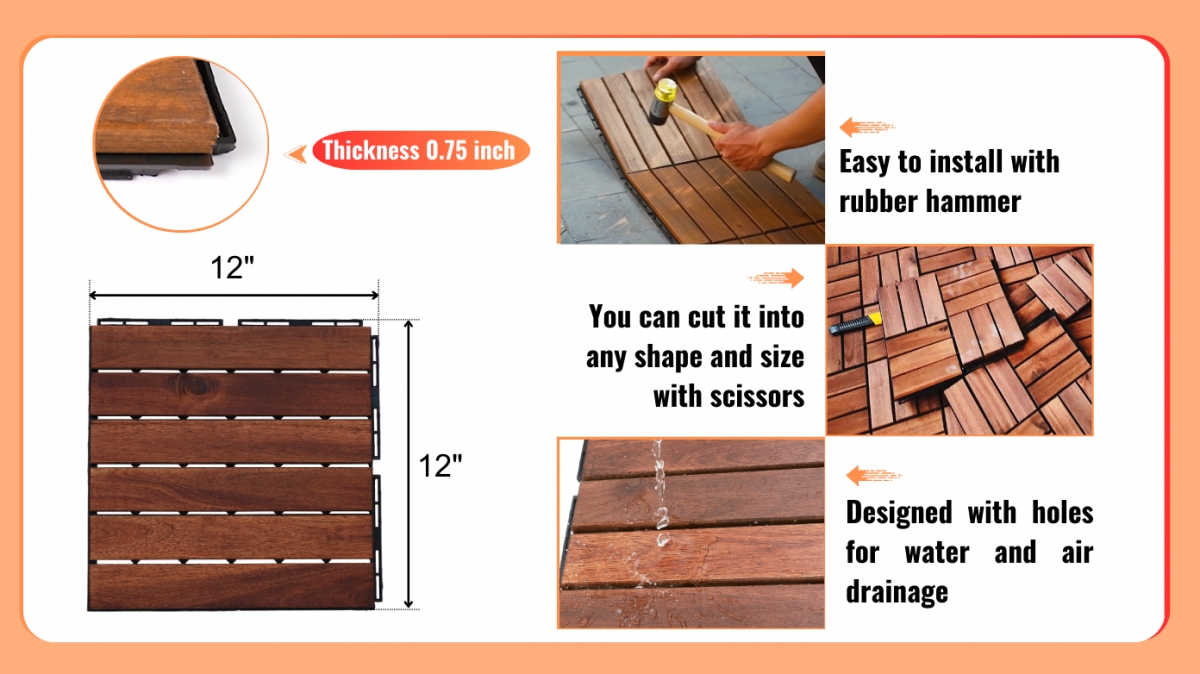 Thickness 0.75 inch

12"

12"

Easy to install with rubber hammer

You can cut it into any shape and size with scissors

Designed with holes for water and air drainage