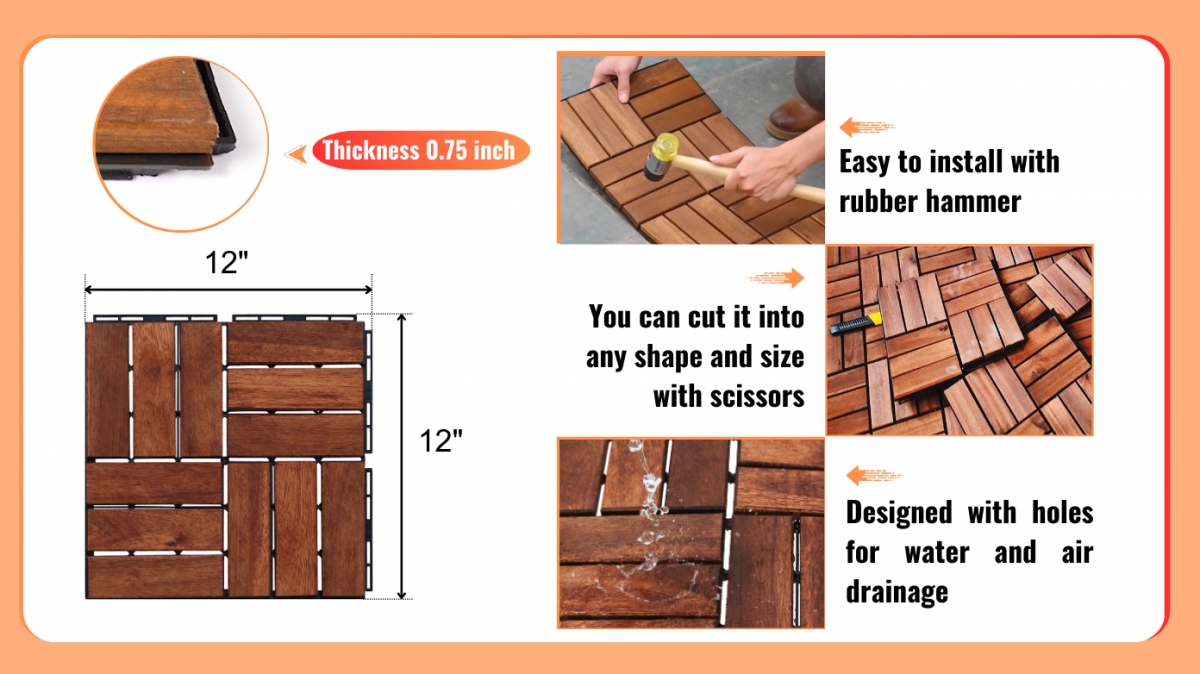 Thickness 0.75 inch

12"

12"

Easy to install with rubber hammer

You can cut it into any shape and size with scissors

Designed with holes for water and air drainage