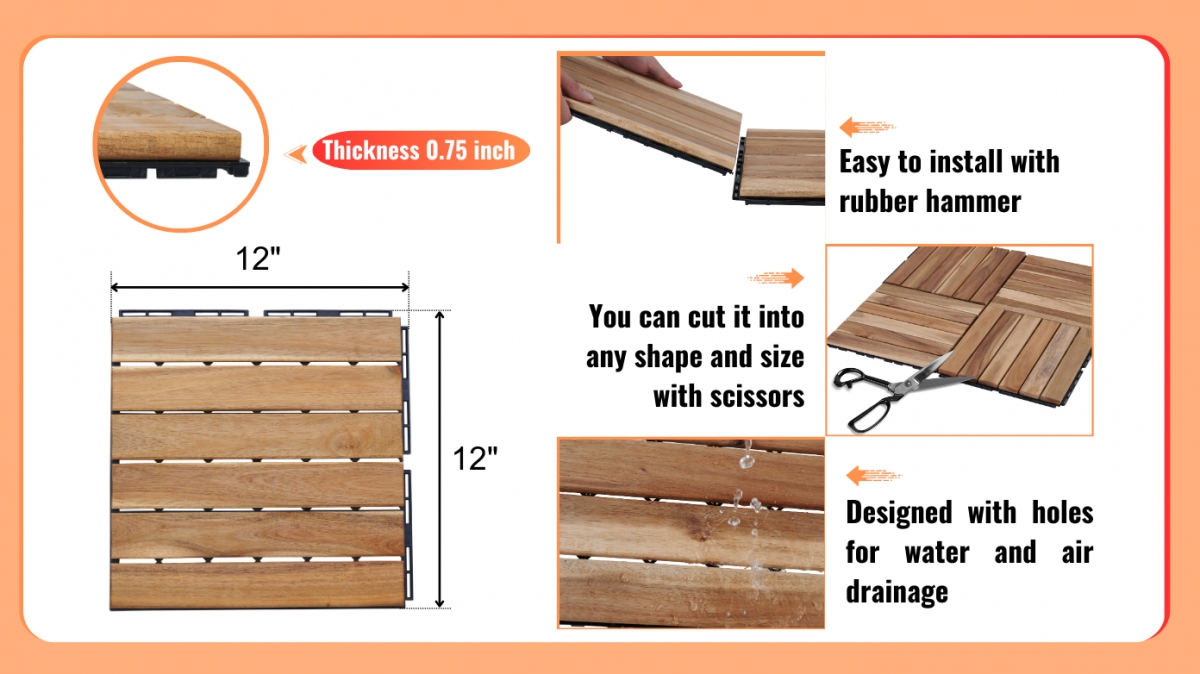 Thickness 0.75 inch

12"

12"

Easy to install with rubber hammer

You can cut it into any shape and size with scissors

Designed with holes for water and air drainage